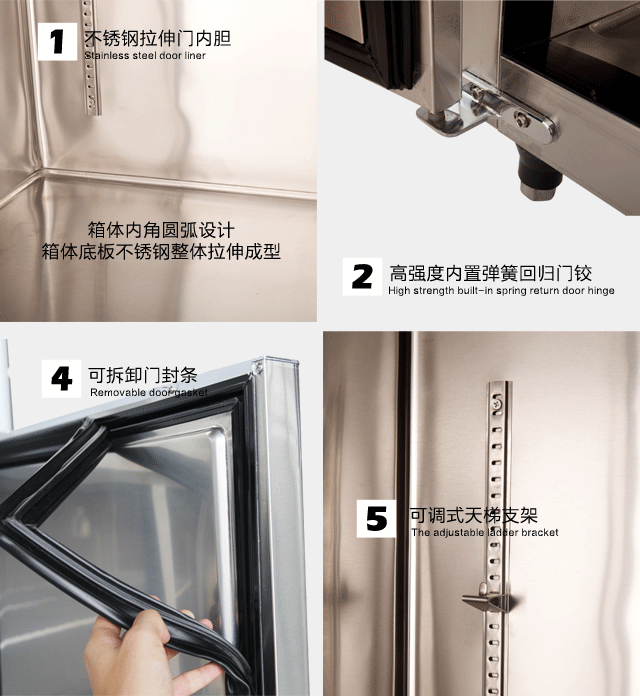 1 不锈钢拉伸门内胆
Stainless steel door liner

箱体内角圆弧设计
箱体底板不锈钢整体拉伸成型

2 高强度内置弹簧回归门铰
High strength built-in spring return door hinge

4 可拆卸门封条
Removable door gasket

5 可调式天梯支架
The adjustable ladder bracket